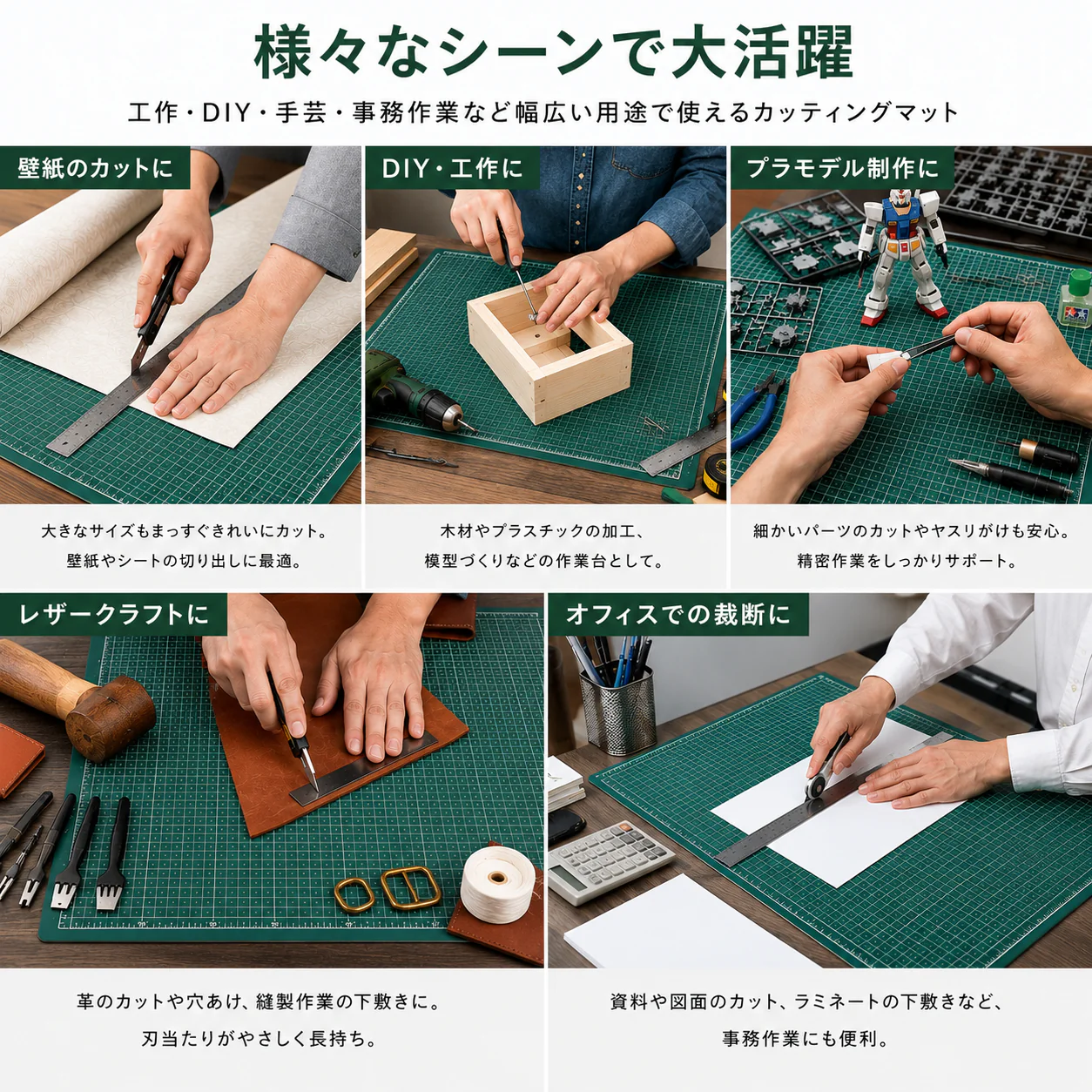 様々なシーンで大活躍

工作・DIY・手芸・事務作業など幅広い用途で使えるカッティングマット

壁紙のカットに

大きなサイズもまっすぐきれいにカット。
壁紙やシートの切り出しに最適。

DIY・工作に

木材やプラスチックの加工、
模型づくりなどの作業台として。

プラモデル制作に

細かいパーツのカットやヤスリがけも安心。
精密作業をしっかりサポート。

レザークラフトに

革のカットや穴あけ、縫製作業の下敷きに。
刃当たりがやさしく長持ち。

オフィスでの裁断に

資料や図面のカット、ラミネートの下敷きなど、
事務作業にも便利。